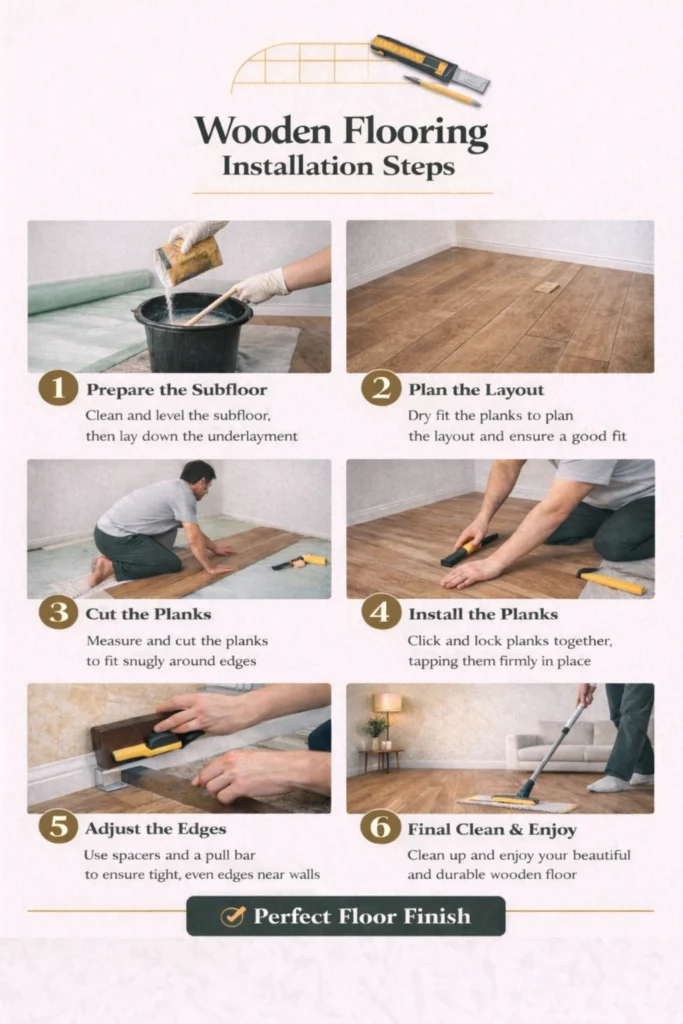 Wooden Flooring
Installation Steps

1 Prepare the Subfloor
Clean and level the subfloor, then lay down the underlayment

2 Plan the Layout
Dry fit the planks to plan the layout and ensure a good fit

3 Cut the Planks
Measure and cut the planks to fit snugly around edges

4 Install the Planks
Click and lock planks together, tapping them firmly in place

5 Adjust the Edges
Use spacers and a pull bar to ensure tight, even edges near walls

6 Final Clean & Enjoy
Clean up and enjoy your beautiful and durable wooden floor

Perfect Floor Finish