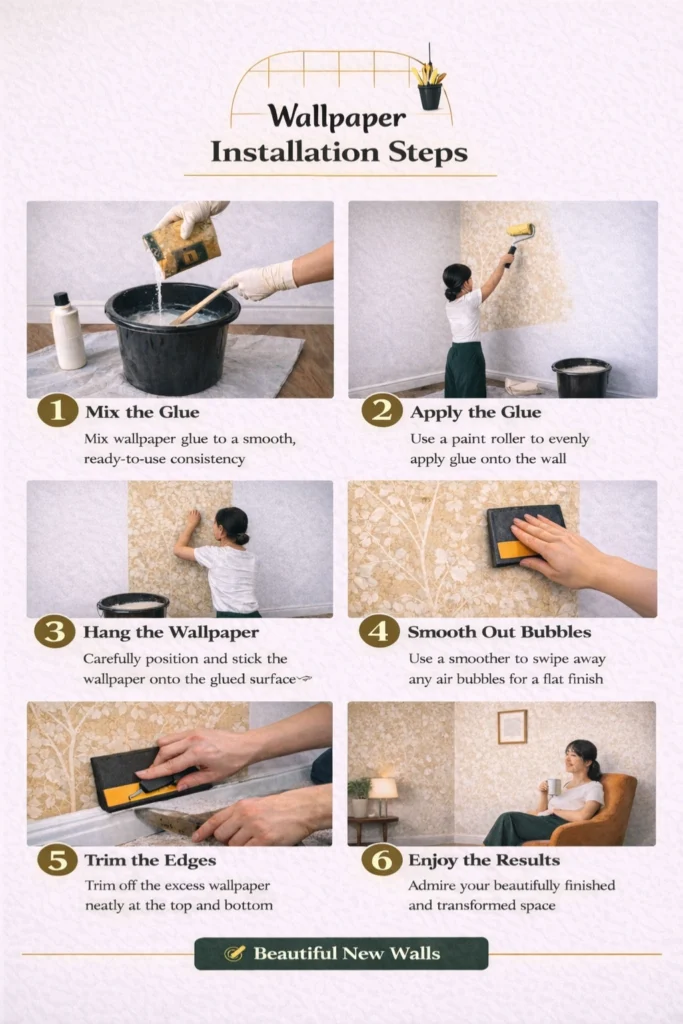 Wallpaper
Installation Steps

1 Mix the Glue
Mix wallpaper glue to a smooth, ready-to-use consistency

2 Apply the Glue
Use a paint roller to evenly apply glue onto the wall

3 Hang the Wallpaper
Carefully position and stick the wallpaper onto the glued surface

4 Smooth Out Bubbles
Use a smoother to swipe away any air bubbles for a flat finish

5 Trim the Edges
Trim off the excess wallpaper neatly at the top and bottom

6 Enjoy the Results
Admire your beautifully finished and transformed space

Beautiful New Walls